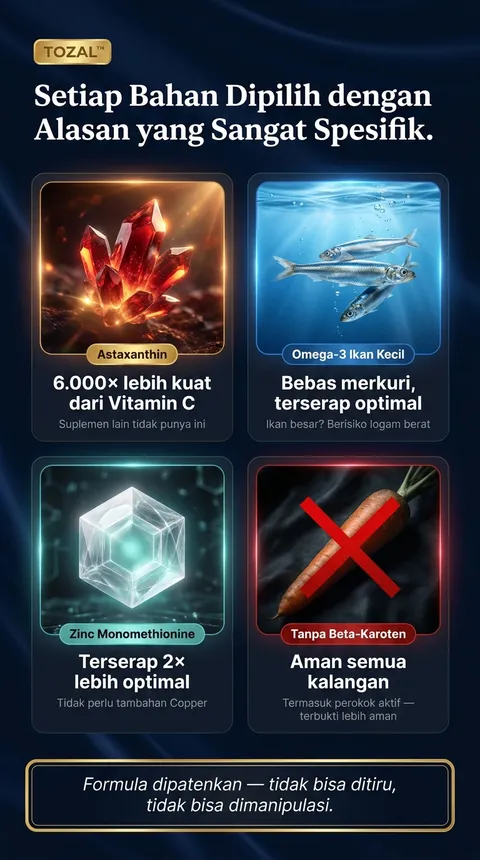 TOZAL™

Setiap Bahan Dipilih dengan Alasan yang Sangat Spesifik.

Astaxanthin
6.000× lebih kuat dari Vitamin C
Suplemen lain tidak punya ini

Omega-3 Ikan Kecil
Bebas merkuri, terserap optimal
Ikan besar? Berisiko logam berat

Zinc Monomethionine
Terserap 2× lebih optimal
Tidak perlu tambahan Copper

Tanpa Beta-Karoten
Aman semua kalangan
Termasuk perokok aktif — terbukti lebih aman

Formula dipatenkan — tidak bisa ditiru, tidak bisa dimanipulasi.