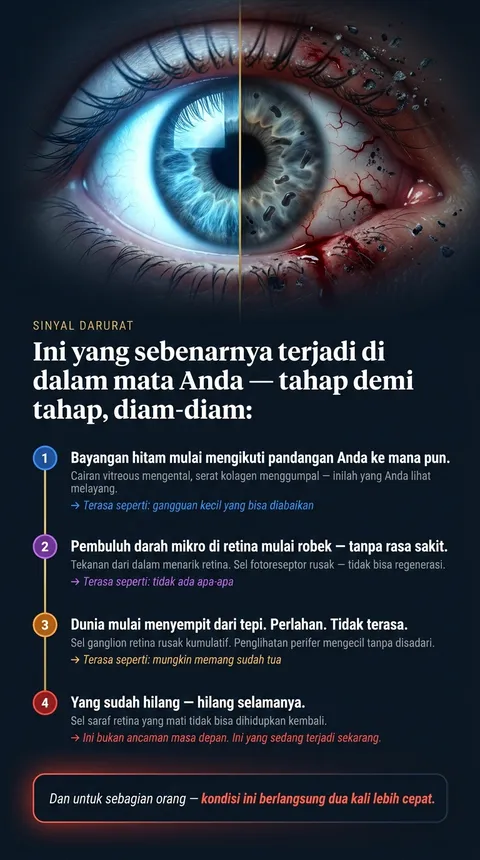 SINYAL DARURAT

Ini yang sebenarnya terjadi di dalam mata Anda — tahap demi tahap, diam-diam:

1
Bayangan hitam mulai mengikuti pandangan Anda ke mana pun.
Cairan vitreous mengental, serat kolagen menggumpal — inilah yang Anda lihat melayang.
→ Terasa seperti: gangguan kecil yang bisa diabaikan

2
Pembuluh darah mikro di retina mulai robek — tanpa rasa sakit.
Tekanan dari dalam menarik retina. Sel fotoreseptor rusak — tidak bisa regenerasi.
→ Terasa seperti: tidak ada apa-apa

3
Dunia mulai menyempit dari tepi. Perlahan. Tidak terasa.
Sel ganglion retina rusak kumulatif. Penglihatan perifer mengecil tanpa disadari.
→ Terasa seperti: mungkin memang sudah tua

4
Yang sudah hilang — hilang selamanya.
Sel saraf retina yang mati tidak bisa dihidupkan kembali.
→ Ini bukan ancaman masa depan. Ini yang sedang terjadi sekarang.

Dan untuk sebagian orang — kondisi ini berlangsung dua kali lebih cepat.